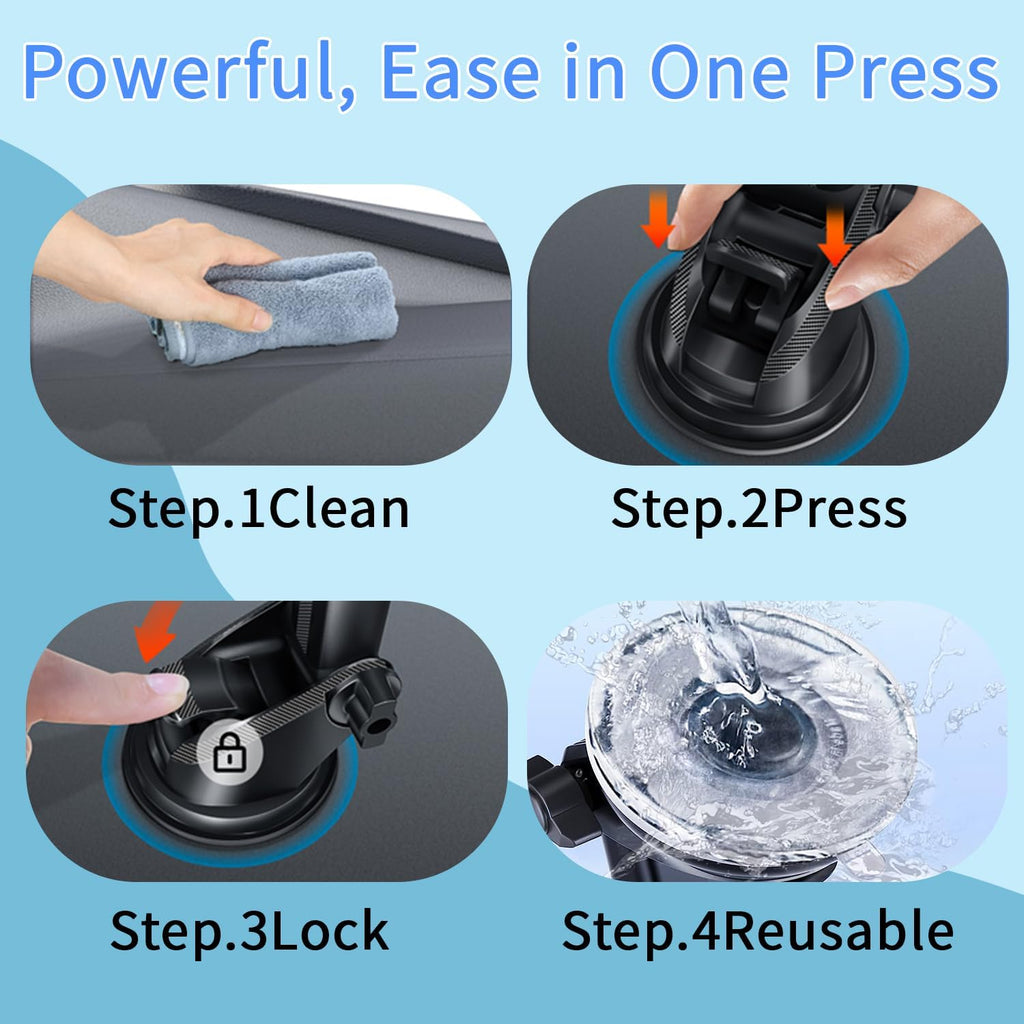 Powerful, Ease in One Press

Step.1Clean

Step.2Press

Step.3Lock

Step.4Reusable